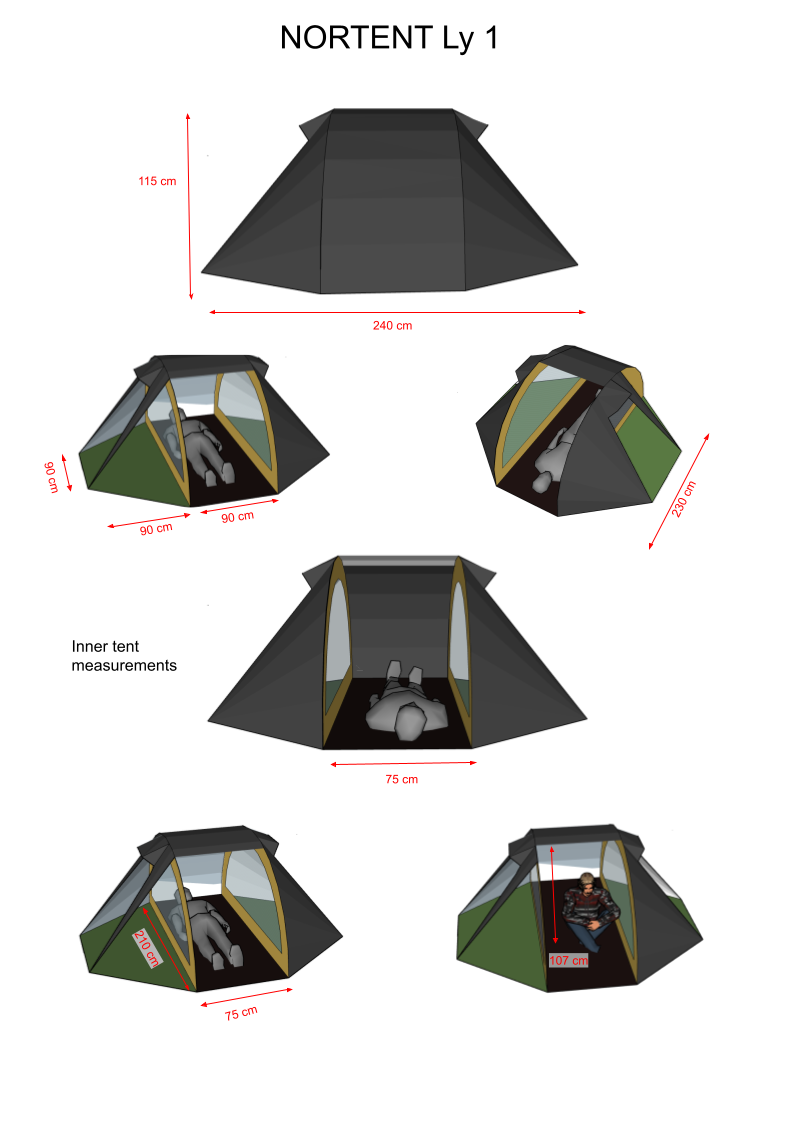 NORTENT Ly 1

115 cm

240 cm

90 cm

90 cm

90 cm

230 cm

Inner tent measurements

75 cm

210 cm

75 cm

107 cm