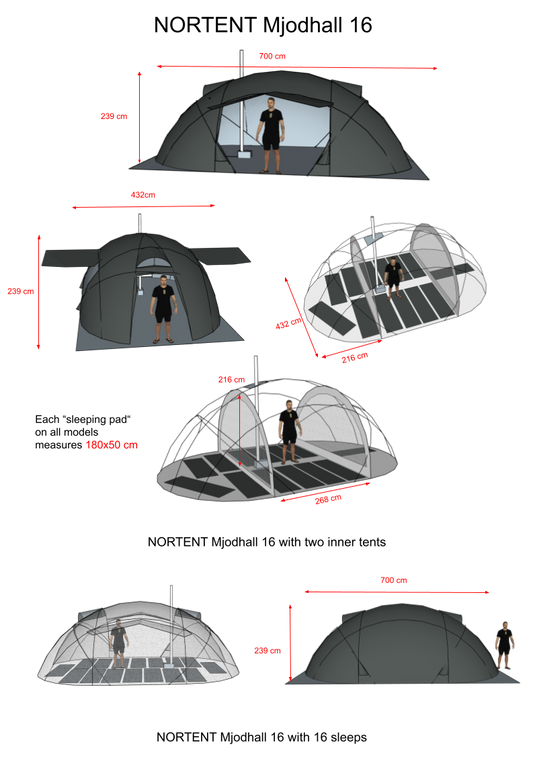 NORTENT Mjodhall 16

700 cm

239 cm

432cm

239 cm

432 cm

216 cm

216 cm

Each "sleeping pad" on all models measures 180x50 cm

268 cm

NORTENT Mjodhall 16 with two inner tents

700 cm

239 cm

NORTENT Mjodhall 16 with 16 sleeps